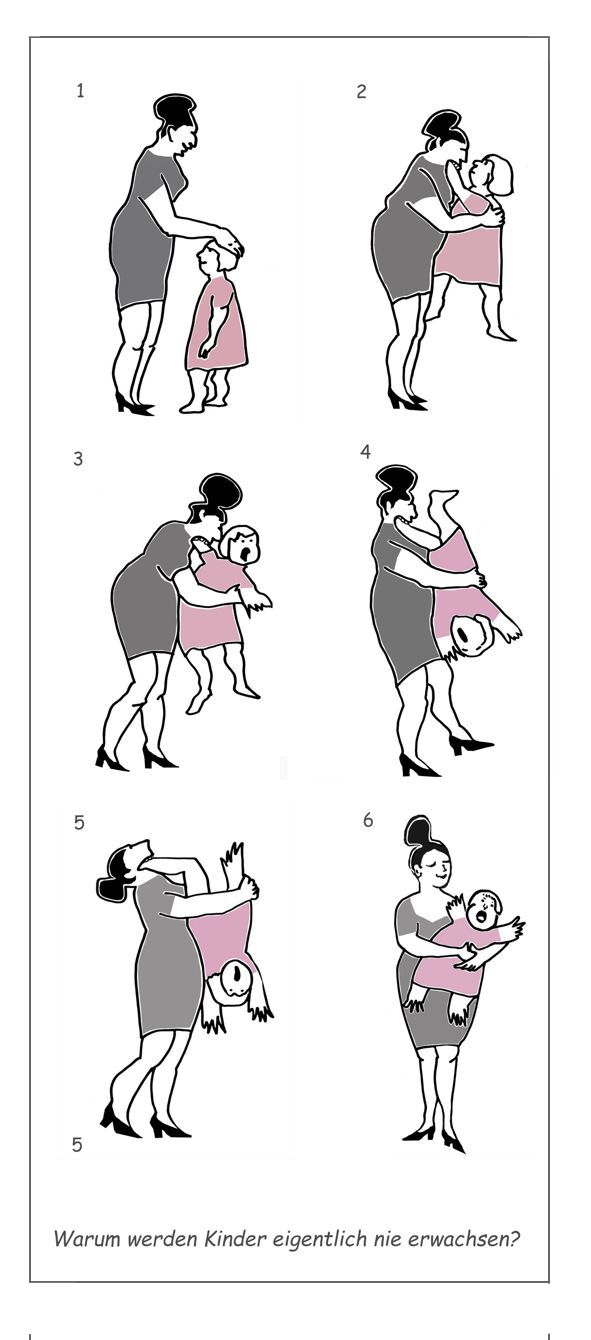 1

2

3

4

5

6

5

Warum werden Kinder eigentlich nie erwachsen?